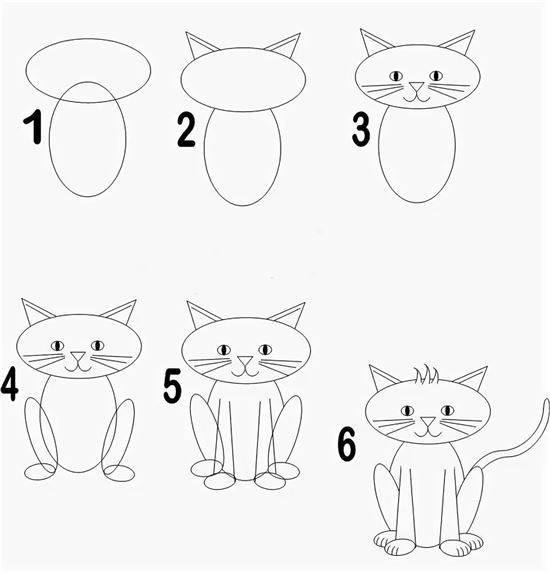 1
2
3
4
5
6